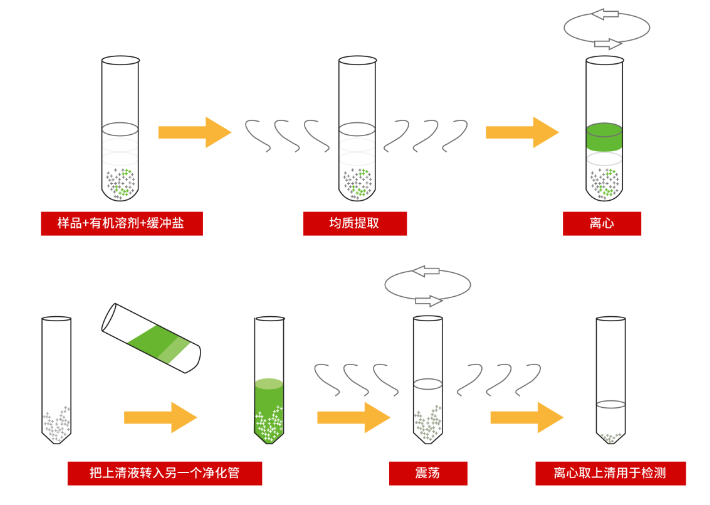 样品+有机溶剂+缓冲盐

均质提取

离心

把上清液转入另一个净化管

震荡

离心取上清用于检测