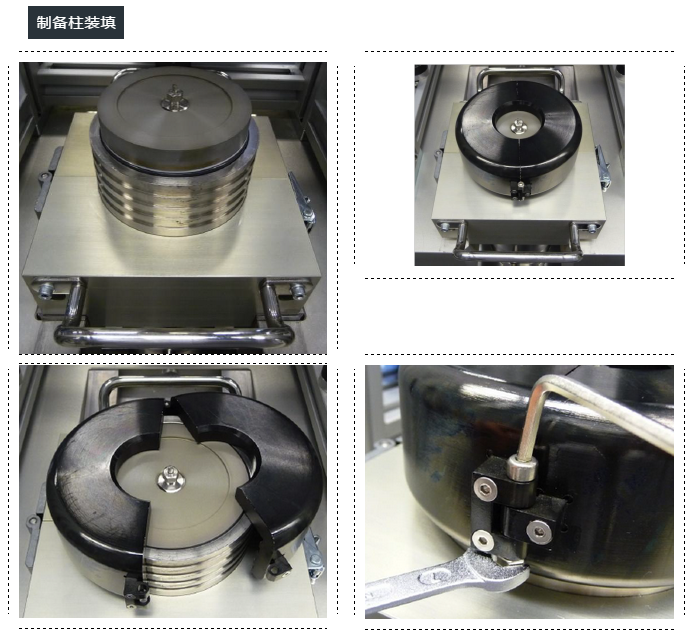 制备柱装填